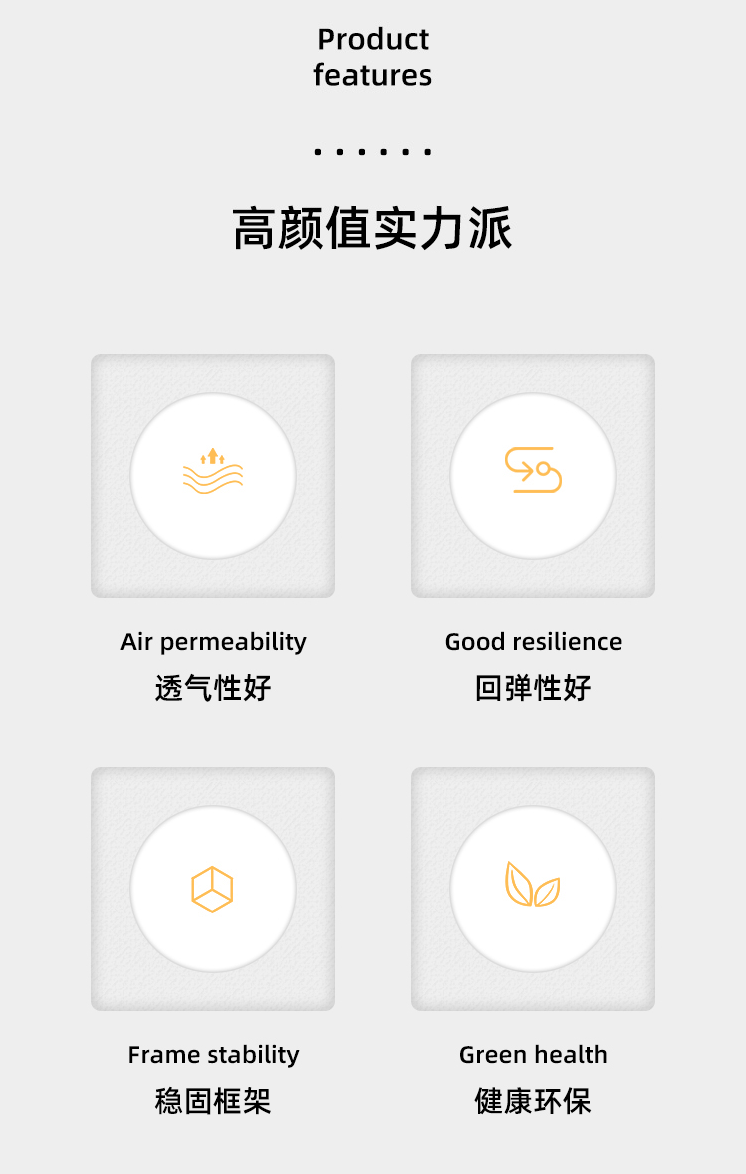 Product
features

......

高颜值实力派

Air permeability
透气性好

Good resilience
回弹性好

Frame stability
稳固框架

Green health
健康环保